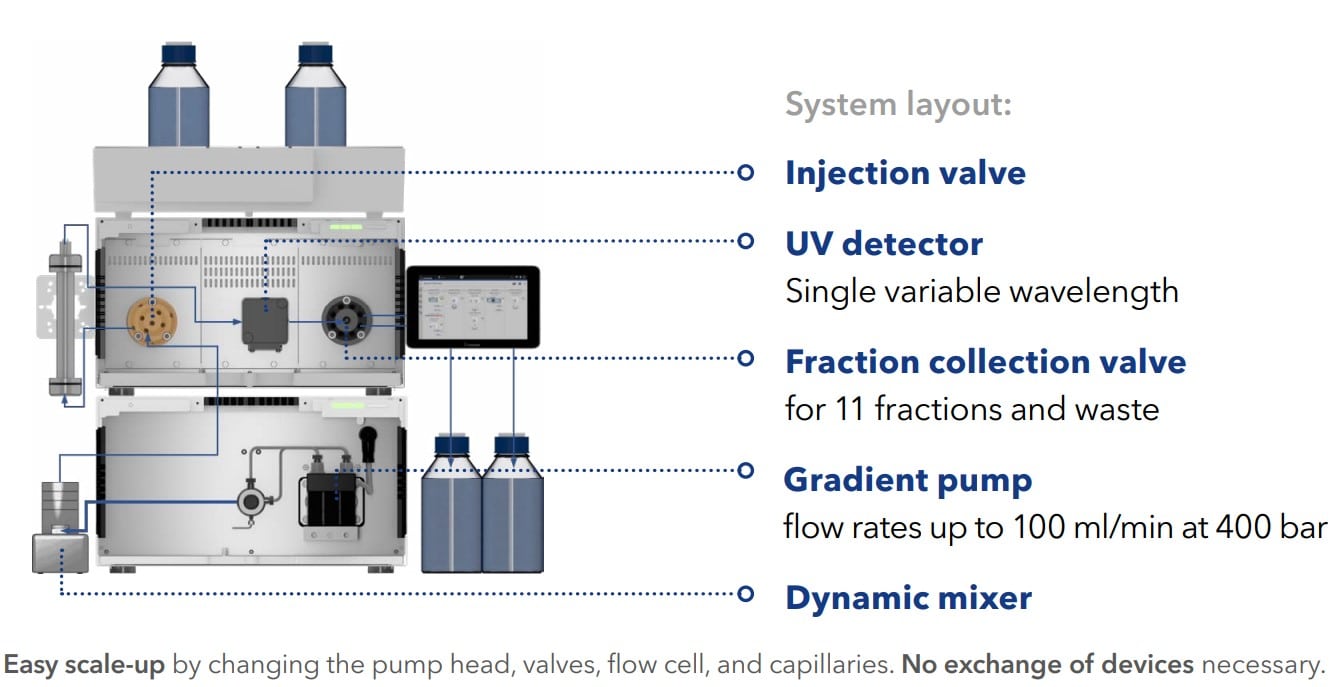 System layout:

Injection valve

UV detector
Single variable wavelength

Fraction collection valve
for 11 fractions and waste

Gradient pump
flow rates up to 100 ml/min at 400 bar

Dynamic mixer

Easy scale-up by changing the pump head, valves, flow cell, and capillaries. No exchange of devices necessary.